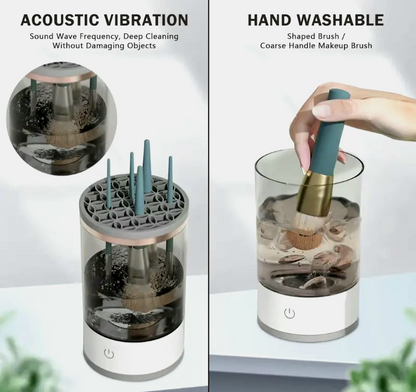 ACOUSTIC VIBRATION

Sound Wave Frequency, Deep Cleaning Without Damaging Objects

HAND WASHABLE

Shaped Brush / Coarse Handle Makeup Brush